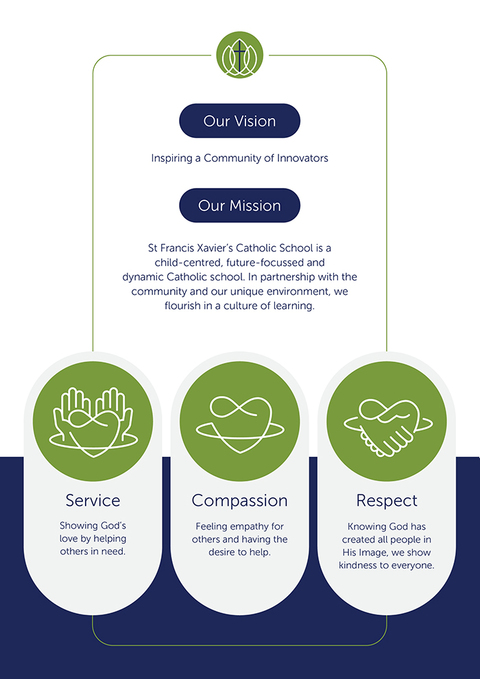 Our Vision

Inspiring a Community of Innovators

Our Mission

St Francis Xavier's Catholic School is a child-centred, future-focussed and dynamic Catholic school. In partnership with the community and our unique environment, we flourish in a culture of learning.

Service

Showing God's love by helping others in need.

Compassion

Feeling empathy for others and having the desire to help.

Respect

Knowing God has created all people in His Image, we show kindness to everyone.